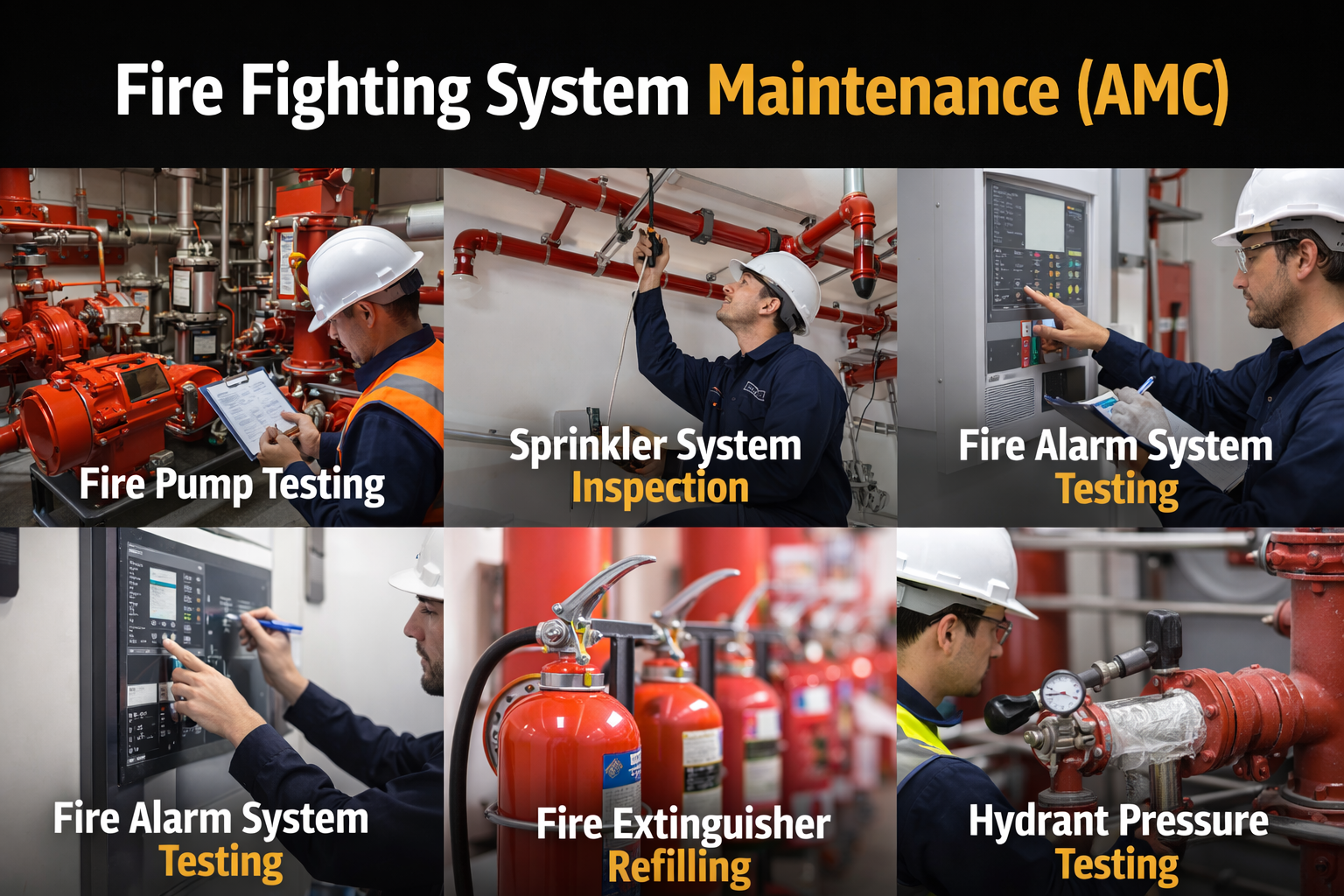 Fire Fighting System Maintenance (AMC)

Fire Pump Testing

Sprinkler System Inspection

Fire Alarm System Testing

Fire Alarm System Testing

Fire Extinguisher Refilling

Hydrant Pressure Testing